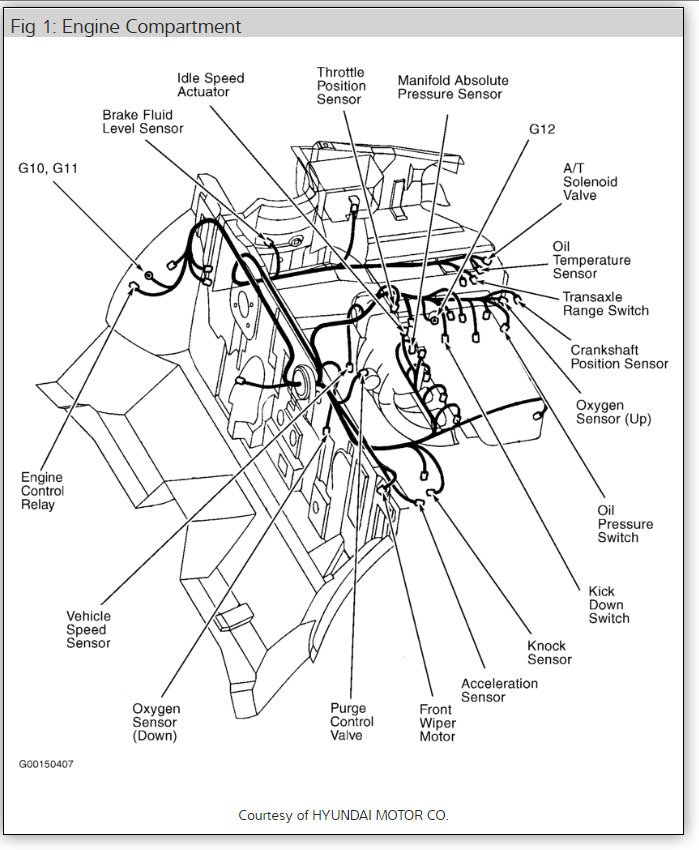 Fig 1: Engine Compartment

Idle Speed Actuator

Throttle Position Sensor

Manifold Absolute Pressure Sensor

Brake Fluid Level Sensor

G12

G10, G11

A/T Solenoid Valve

Oil Temperature Sensor

Transaxle Range Switch

Crankshaft Position Sensor

Oxygen Sensor (Up)

Engine Control Relay

Oil Pressure Switch

Kick Down Switch

Vehicle Speed Sensor

Knock Sensor

Acceleration Sensor

Oxygen Sensor (Down)

Purge Control Valve

Front Wiper Motor

G00150407

Courtesy of HYUNDAI MOTOR CO.