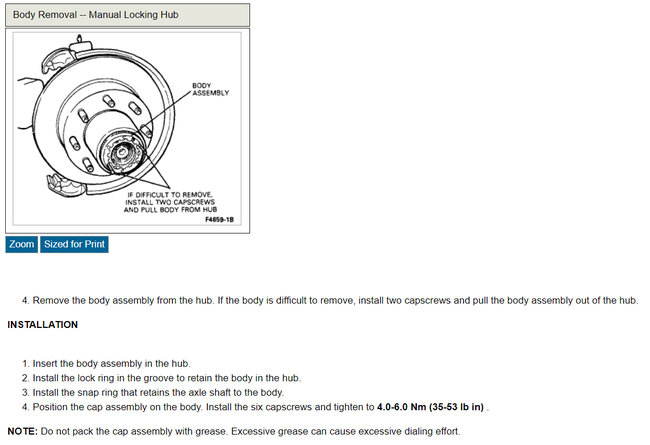 Body Removal -- Manual Locking Hub

BODY ASSEMBLY

IF DIFFICULT TO REMOVE, INSTALL TWO CAPSCREWS AND PULL BODY FROM HUB

F4659-1B

Zoom Sized for Print

4. Remove the body assembly from the hub. If the body is difficult to remove, install two capscrews and pull the body assembly out of the hub.

INSTALLATION

1. Insert the body assembly in the hub.
2. Install the lock ring in the groove to retain the body in the hub.
3. Install the snap ring that retains the axle shaft to the body.
4. Position the cap assembly on the body. Install the six capscrews and tighten to 4.0-6.0 Nm (35-53 lb in) .

NOTE: Do not pack the cap assembly with grease. Excessive grease can cause excessive dialing effort.