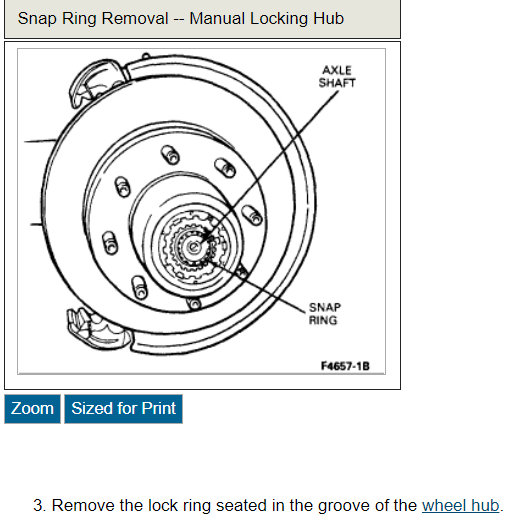 Snap Ring Removal -- Manual Locking Hub

AXLE SHAFT

SNAP RING

F4657-1B

Zoom

Sized for Print

3. Remove the lock ring seated in the groove of the wheel hub.