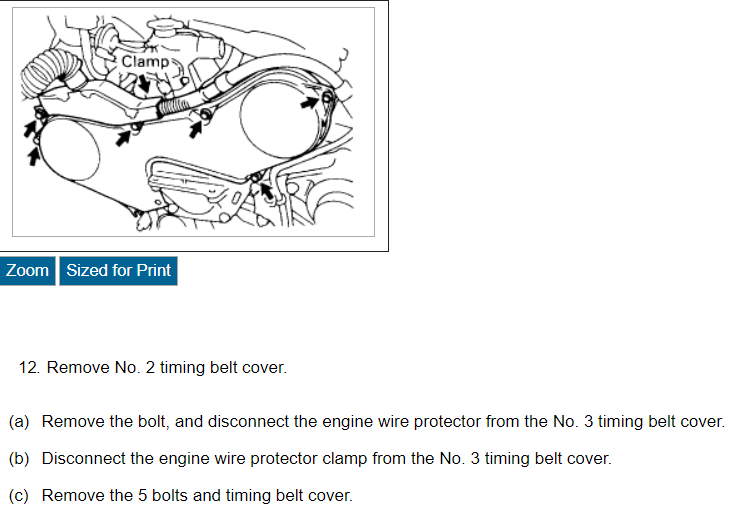 Clamp

Zoom Sized for Print

12. Remove No. 2 timing belt cover.

(a) Remove the bolt, and disconnect the engine wire protector from the No. 3 timing belt cover.

(b) Disconnect the engine wire protector clamp from the No. 3 timing belt cover.

(c) Remove the 5 bolts and timing belt cover.