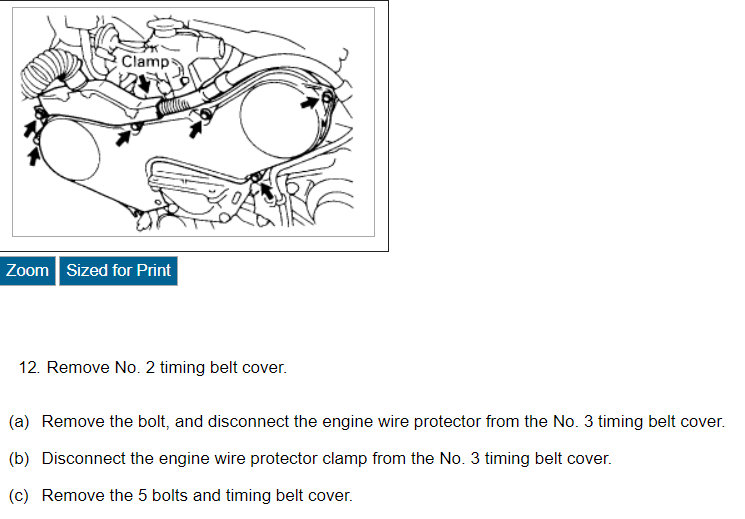 Clamp

Zoom Sized for Print

12. Remove No. 2 timing belt cover.

(a) Remove the bolt, and disconnect the engine wire protector from the No. 3 timing belt cover.

(b) Disconnect the engine wire protector clamp from the No. 3 timing belt cover.

(c) Remove the 5 bolts and timing belt cover.