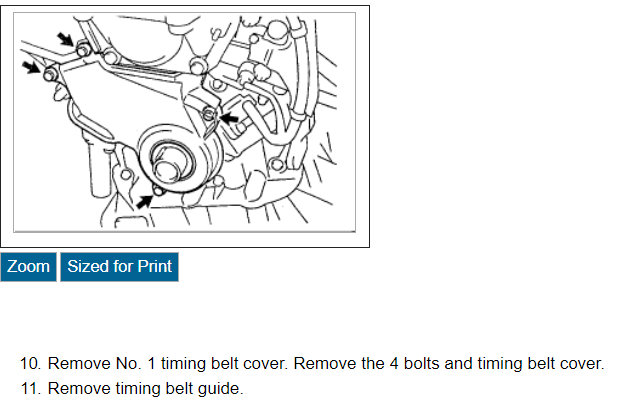 Zoom Sized for Print

10. Remove No. 1 timing belt cover. Remove the 4 bolts and timing belt cover.
11. Remove timing belt guide.