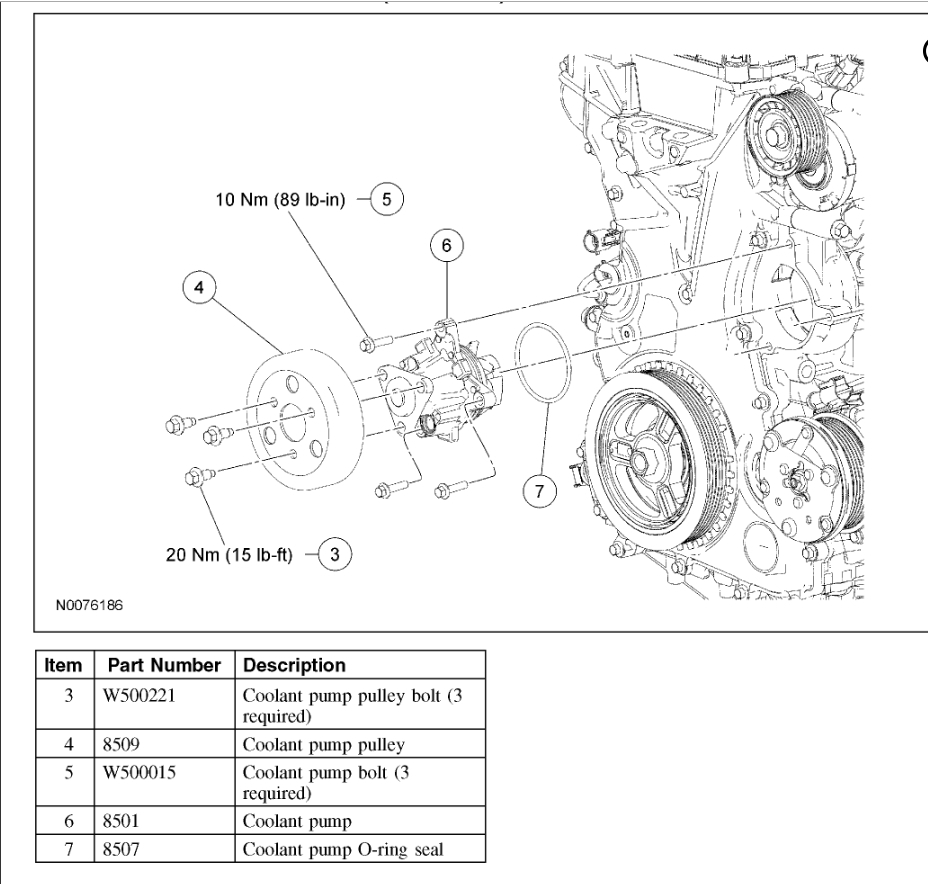 10 Nm (89 lb-in) 5

6

4

7

20 Nm (15 lb-ft) 3

N0076186

| Item | Part Number | Description |
|---|---|---|
| 3 | W500221 | Coolant pump pulley bolt (3 required) |
| 4 | 8509 | Coolant pump pulley |
| 5 | W500015 | Coolant pump bolt (3 required) |
| 6 | 8501 | Coolant pump |
| 7 | 8507 | Coolant pump O-ring seal |