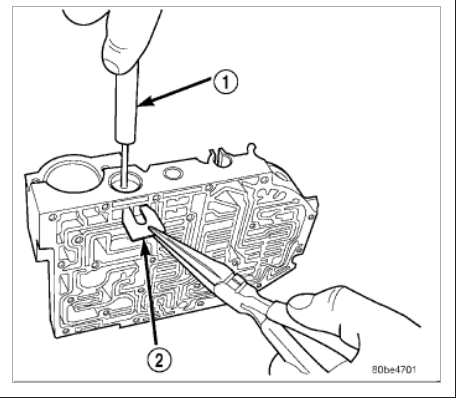 1

2

80be4701