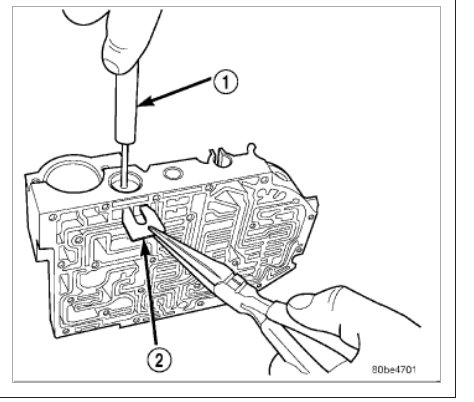 1

2

80be4701