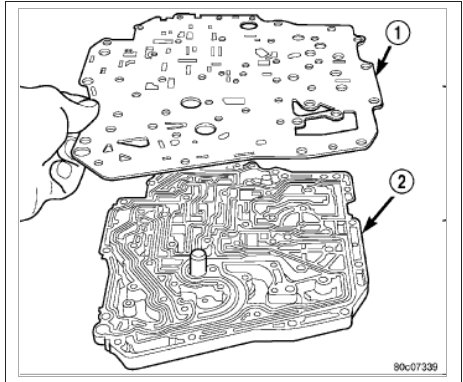 1
2
80c07339