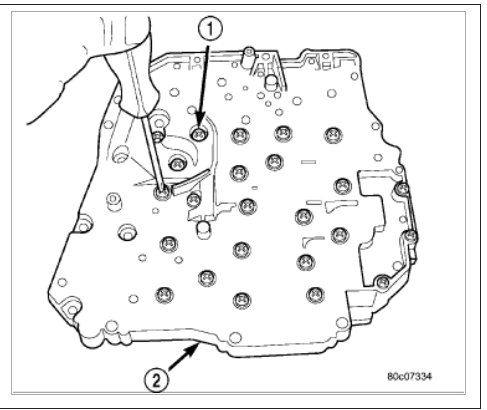 1
2
80c07334