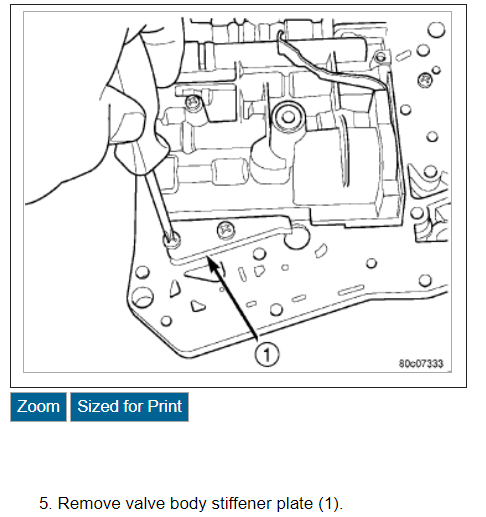 1

80c07333

Zoom Sized for Print

5. Remove valve body stiffener plate (1).