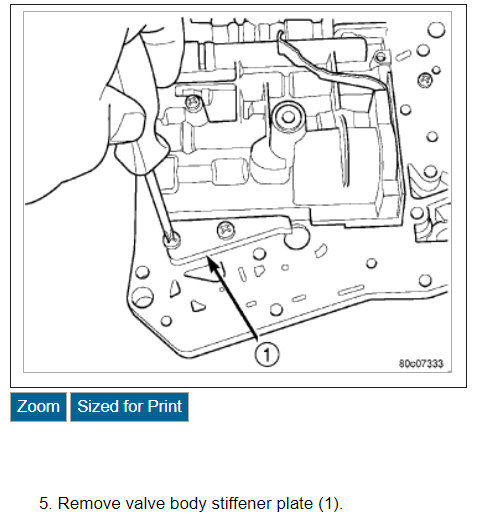 1

80c07333

Zoom Sized for Print

5. Remove valve body stiffener plate (1).