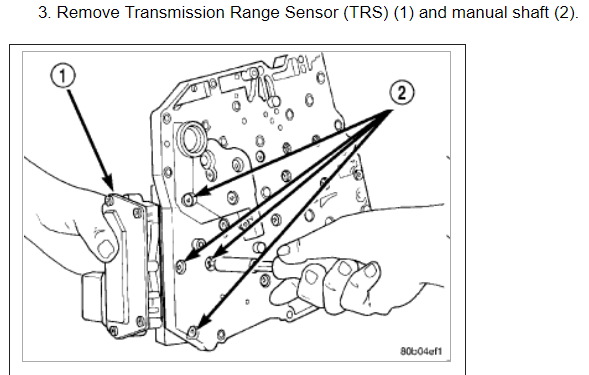 3. Remove Transmission Range Sensor (TRS) (1) and manual shaft (2).

1

2

80b04ef1