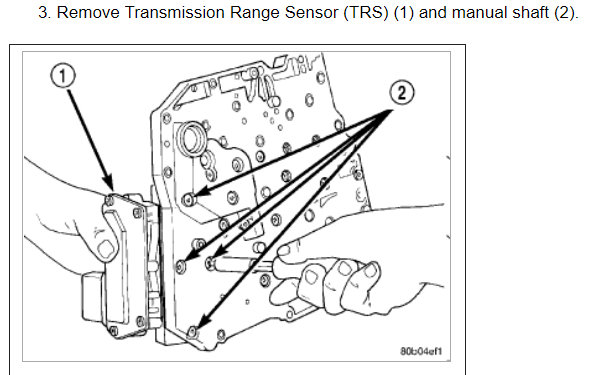 3. Remove Transmission Range Sensor (TRS) (1) and manual shaft (2).

1

2

80b04ef1