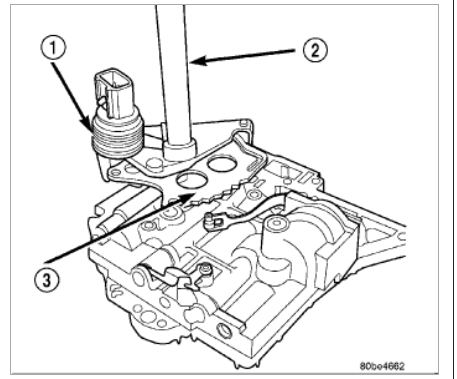 1
2
3
80be4662