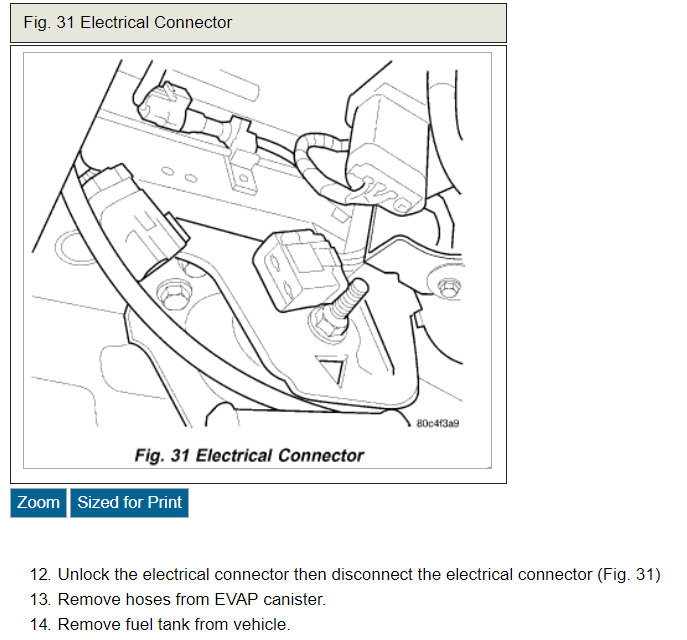 Fig. 31 Electrical Connector

80c4f3a9

Fig. 31 Electrical Connector

Zoom

Sized for Print

12. Unlock the electrical connector then disconnect the electrical connector (Fig. 31)

13. Remove hoses from EVAP canister.

14. Remove fuel tank from vehicle.