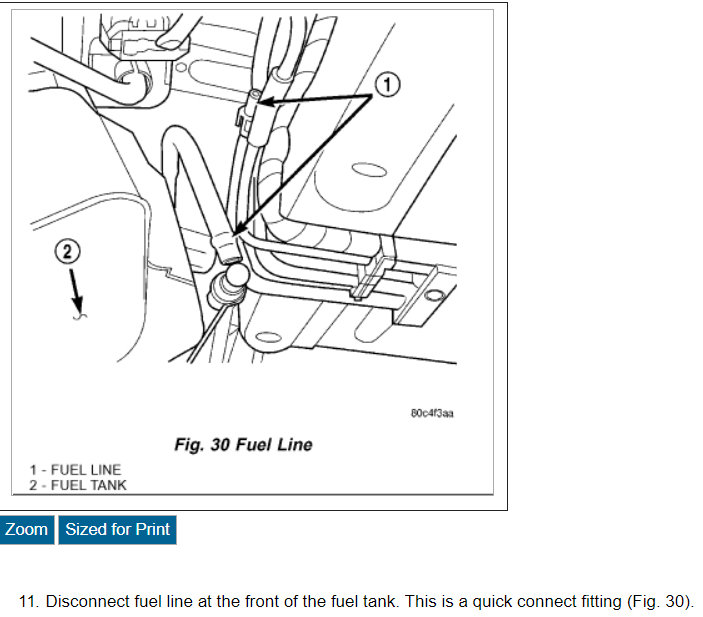 1

2

80c4f3aa

Fig. 30 Fuel Line

1 - FUEL LINE
2 - FUEL TANK

Zoom Sized for Print

11. Disconnect fuel line at the front of the fuel tank. This is a quick connect fitting (Fig. 30).