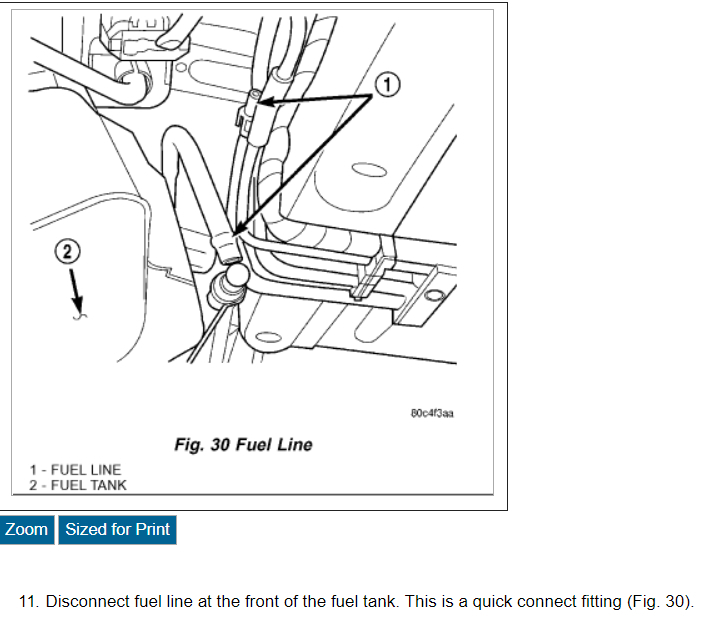 1

2

80c4f3aa

Fig. 30 Fuel Line

1 - FUEL LINE
2 - FUEL TANK

Zoom Sized for Print

11. Disconnect fuel line at the front of the fuel tank. This is a quick connect fitting (Fig. 30).