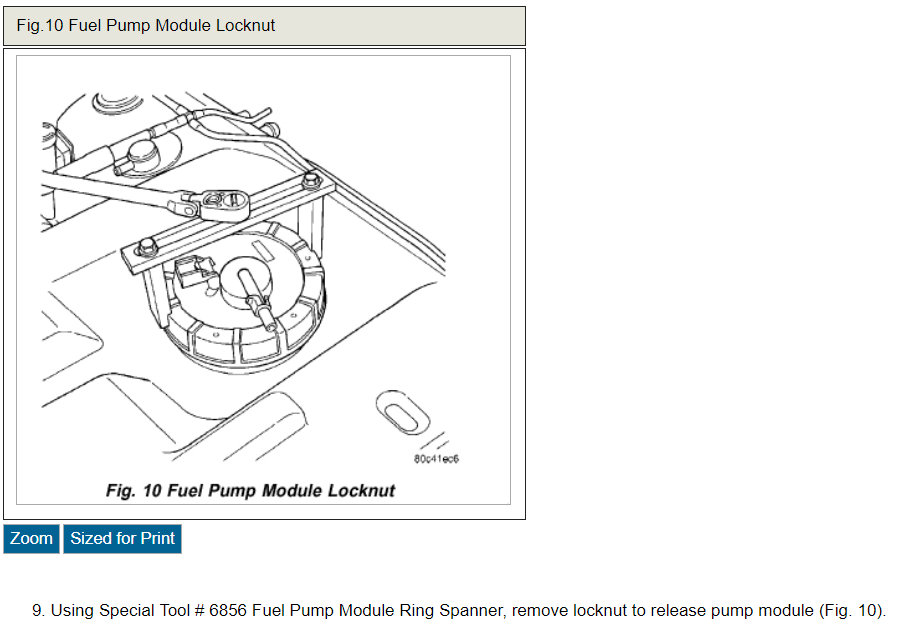 Fig.10 Fuel Pump Module Locknut

80c41ec6

Fig. 10 Fuel Pump Module Locknut

Zoom

Sized for Print

9. Using Special Tool # 6856 Fuel Pump Module Ring Spanner, remove locknut to release pump module (Fig. 10).