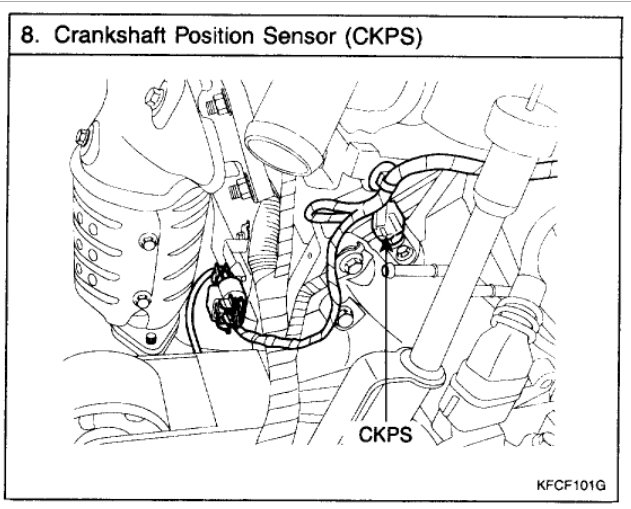 8. Crankshaft Position Sensor (CKPS)

CKPS

KFCF101G