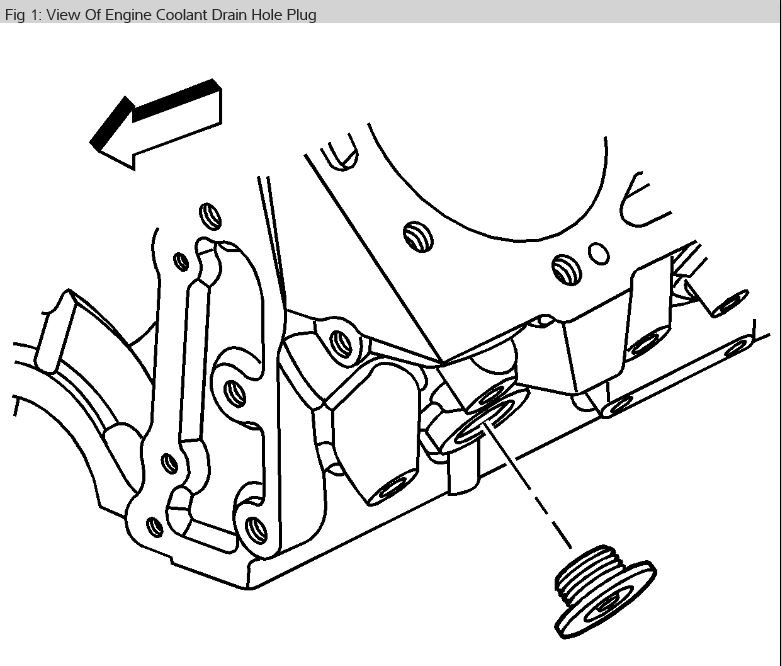 Fig 1: View Of Engine Coolant Drain Hole Plug