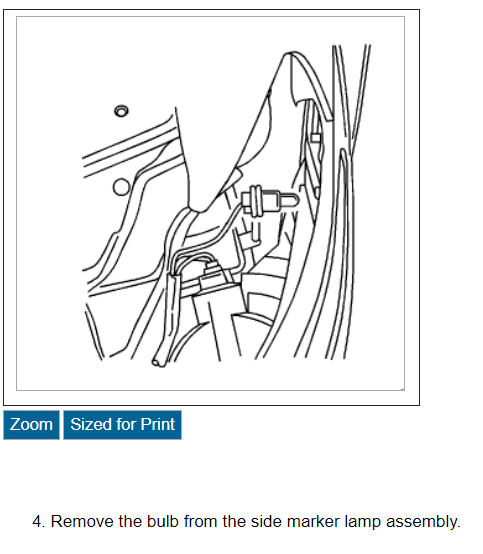 Zoom Sized for Print

4. Remove the bulb from the side marker lamp assembly.