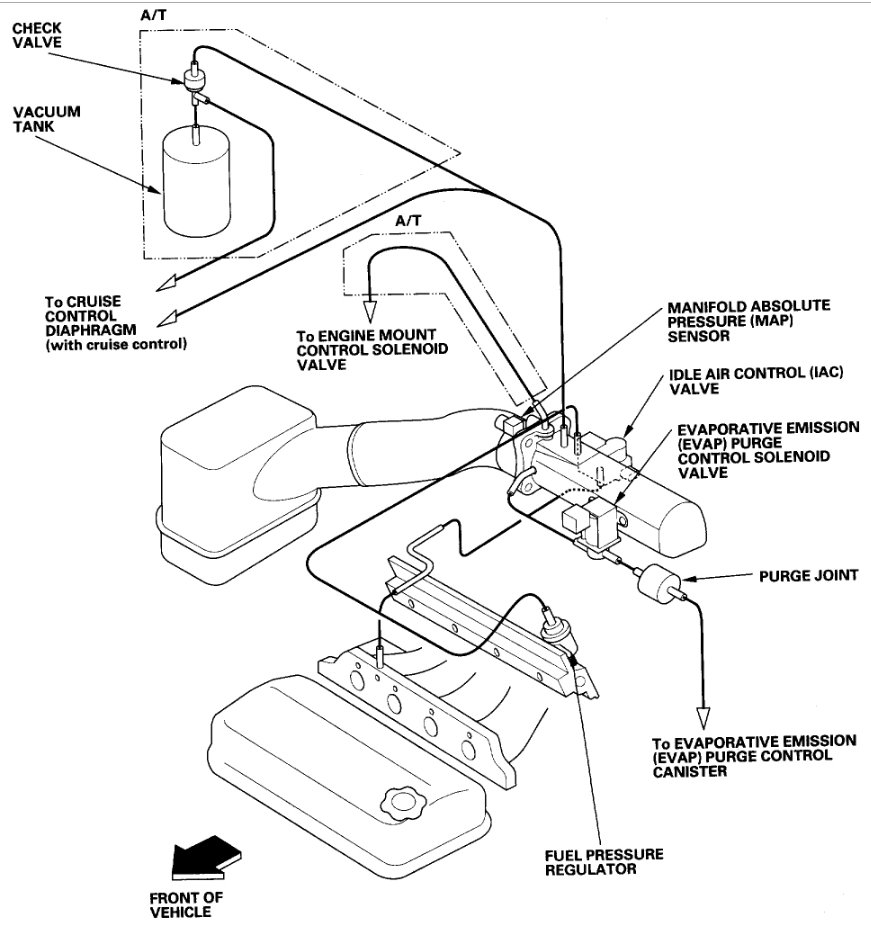 A/T

CHECK VALVE

VACUUM TANK

A/T

To CRUISE CONTROL DIAPHRAGM (with cruise control)

To ENGINE MOUNT CONTROL SOLENOID VALVE

MANIFOLD ABSOLUTE PRESSURE (MAP) SENSOR

IDLE AIR CONTROL (IAC) VALVE

EVAPORATIVE EMISSION (EVAP) PURGE CONTROL SOLENOID VALVE

PURGE JOINT

To EVAPORATIVE EMISSION (EVAP) PURGE CONTROL CANISTER

FUEL PRESSURE REGULATOR

FRONT OF VEHICLE