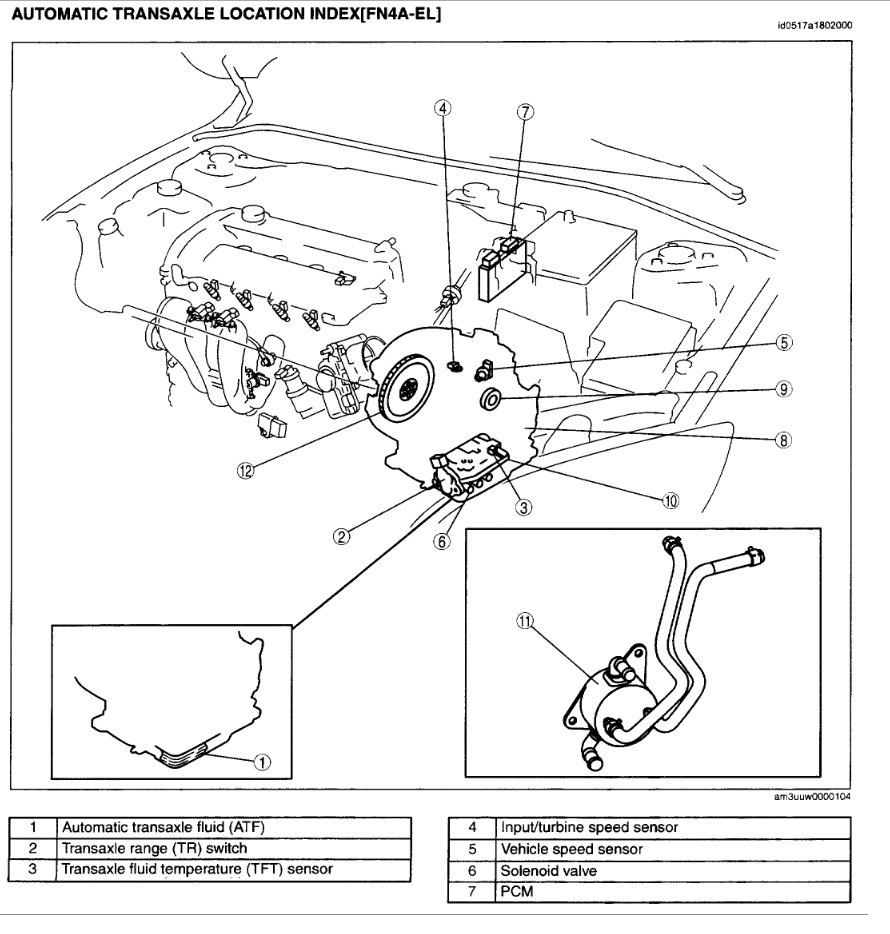 AUTOMATIC TRANSAXLE LOCATION INDEX[FN4A-EL]

id0517a1802000

4
7
5
9
8
12
3
10
2
6
11
1

am3uuw0000104

| 1 | Automatic transaxle fluid (ATF) |
|---|---|
| 2 | Transaxle range (TR) switch |
| 3 | Transaxle fluid temperature (TFT) sensor |

| 4 | Input/turbine speed sensor |
|---|---|
| 5 | Vehicle speed sensor |
| 6 | Solenoid valve |
| 7 | PCM |