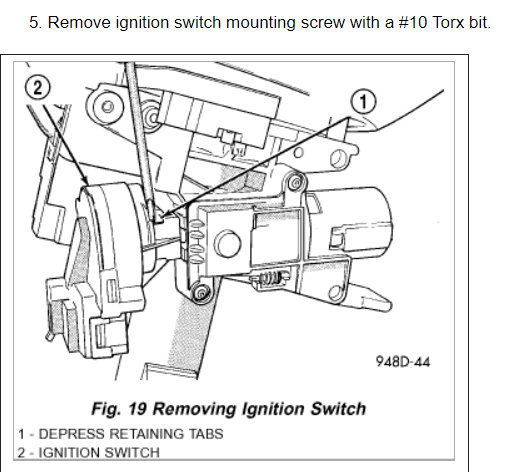 5. Remove ignition switch mounting screw with a #10 Torx bit.

2

1

948D-44

Fig. 19 Removing Ignition Switch

1 - DEPRESS RETAINING TABS
2 - IGNITION SWITCH