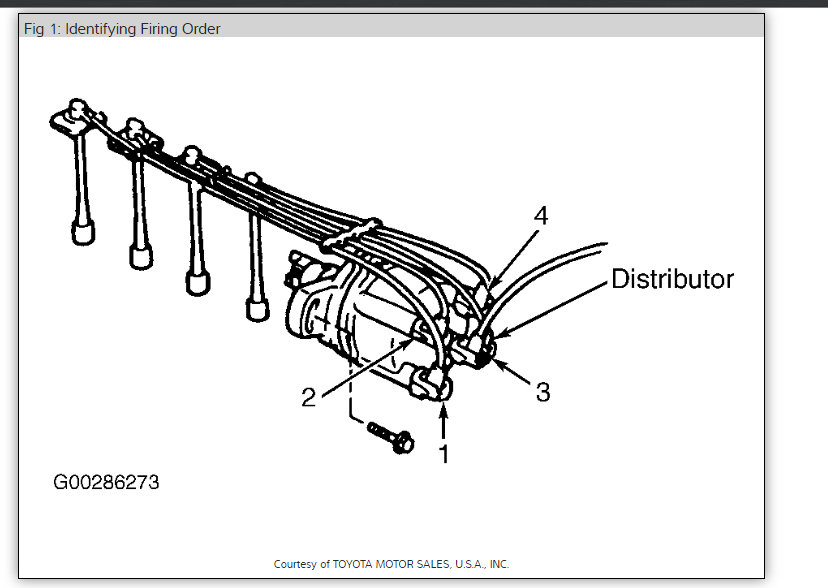 Fig 1: Identifying Firing Order

4

Distributor

2

3

1

G00286273

Courtesy of TOYOTA MOTOR SALES, U.S.A., INC.