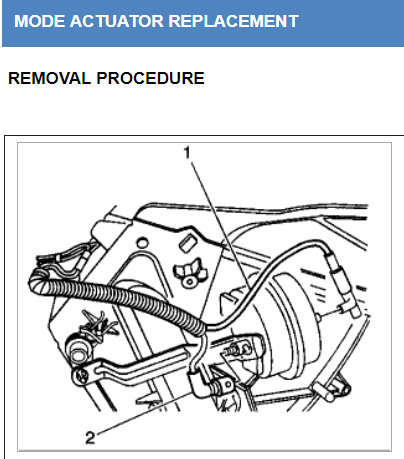 MODE ACTUATOR REPLACEMENT

REMOVAL PROCEDURE

1

2