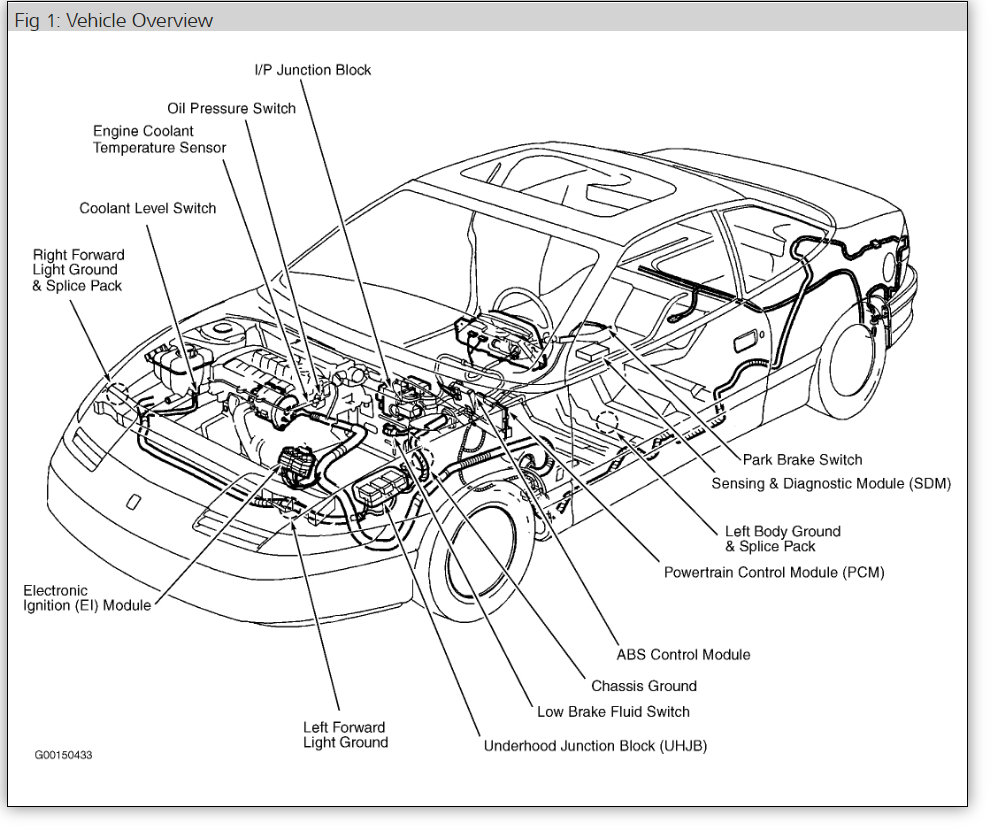 Fig 1: Vehicle Overview

I/P Junction Block
Oil Pressure Switch
Engine Coolant Temperature Sensor
Coolant Level Switch
Right Forward Light Ground & Splice Pack

Park Brake Switch
Sensing & Diagnostic Module (SDM)
Left Body Ground & Splice Pack
Powertrain Control Module (PCM)
Electronic Ignition (EI) Module
ABS Control Module
Chassis Ground
Low Brake Fluid Switch
Left Forward Light Ground
Underhood Junction Block (UHJB)
G00150433