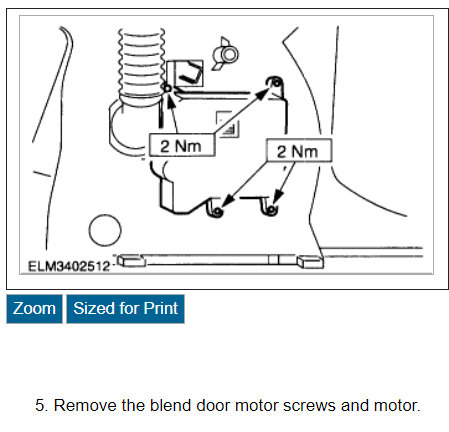 2 Nm

2 Nm

ELM3402512

Zoom

Sized for Print

5. Remove the blend door motor screws and motor.