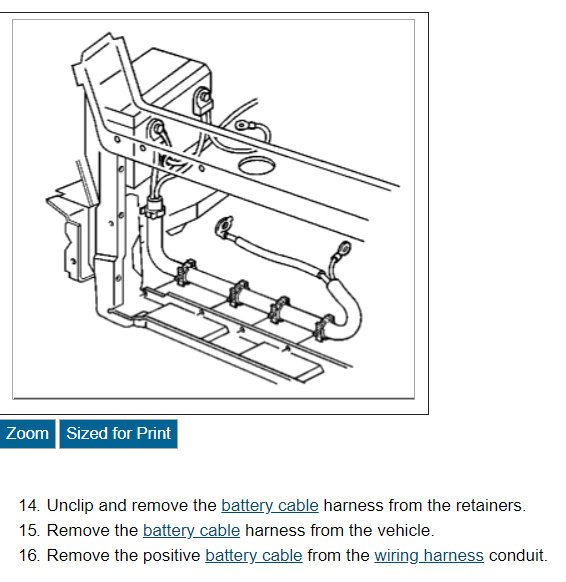 Zoom Sized for Print

14. Unclip and remove the battery cable harness from the retainers.
15. Remove the battery cable harness from the vehicle.
16. Remove the positive battery cable from the wiring harness conduit.