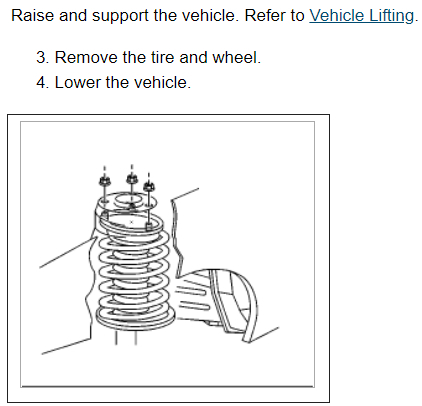 Raise and support the vehicle. Refer to Vehicle Lifting.

3. Remove the tire and wheel.
4. Lower the vehicle.