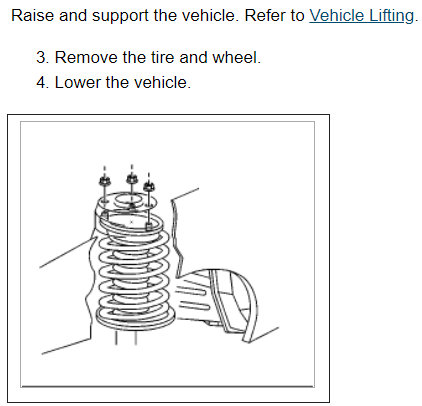 Raise and support the vehicle. Refer to Vehicle Lifting.

3. Remove the tire and wheel.
4. Lower the vehicle.