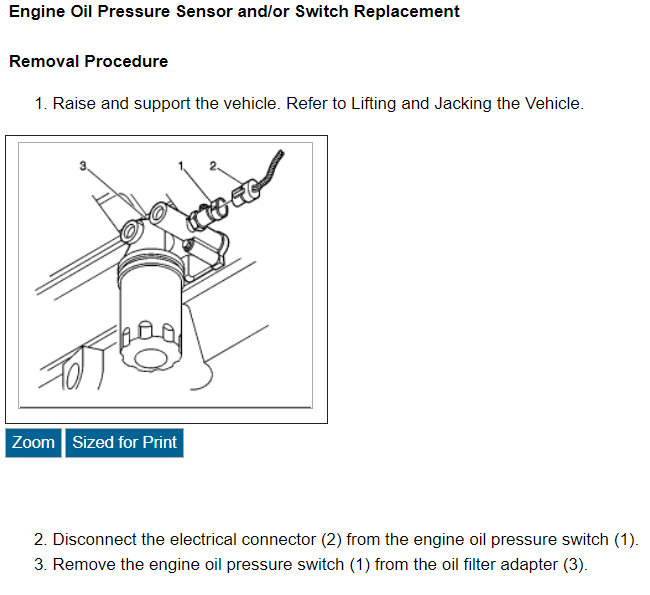 Engine Oil Pressure Sensor and/or Switch Replacement

Removal Procedure

1. Raise and support the vehicle. Refer to Lifting and Jacking the Vehicle.

3

1

2

Zoom

Sized for Print

2. Disconnect the electrical connector (2) from the engine oil pressure switch (1).

3. Remove the engine oil pressure switch (1) from the oil filter adapter (3).