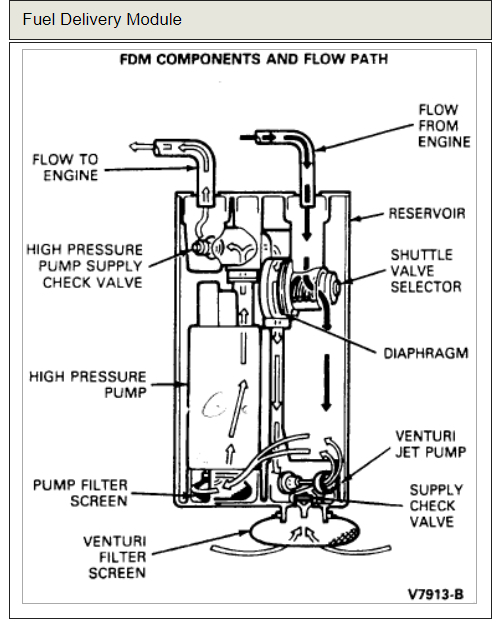 Fuel Delivery Module

FDM COMPONENTS AND FLOW PATH

FLOW FROM ENGINE

FLOW TO ENGINE

RESERVOIR

HIGH PRESSURE PUMP SUPPLY CHECK VALVE

SHUTTLE VALVE SELECTOR

DIAPHRAGM

HIGH PRESSURE PUMP

VENTURI JET PUMP

PUMP FILTER SCREEN

SUPPLY CHECK VALVE

VENTURI FILTER SCREEN

V7913-B