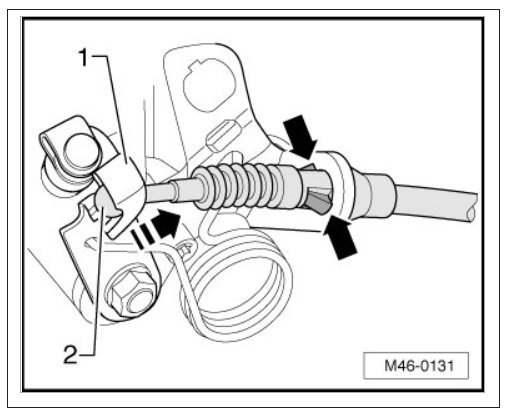 1
2
M46-0131