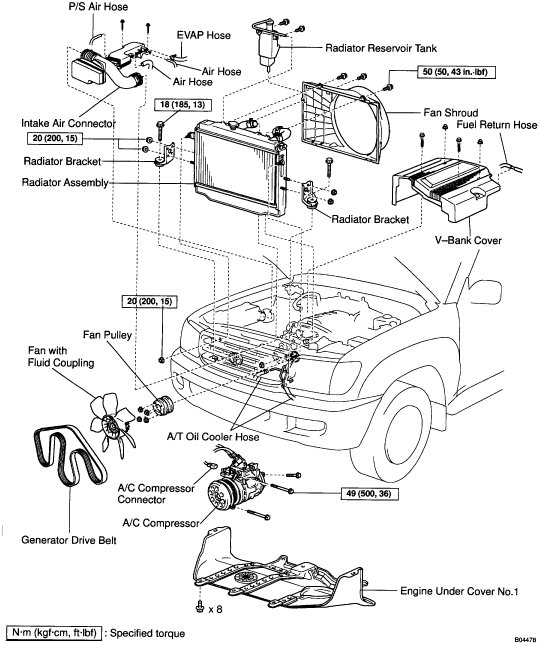 P/S Air Hose
EVAP Hose
Radiator Reservoir Tank
Air Hose
Air Hose
50 (50, 43 in.·lbf)
Intake Air Connector
18 (185, 13)
Fan Shroud
Fuel Return Hose
20 (200, 15)
Radiator Bracket
Radiator Assembly
Radiator Bracket
V–Bank Cover
20 (200, 15)
Fan Pulley
Fan with Fluid Coupling
A/T Oil Cooler Hose
A/C Compressor Connector
49 (500, 36)
A/C Compressor
Generator Drive Belt
Engine Under Cover No.1
x 8
N·m (kgf·cm, ft·lbf) : Specified torque
B04478