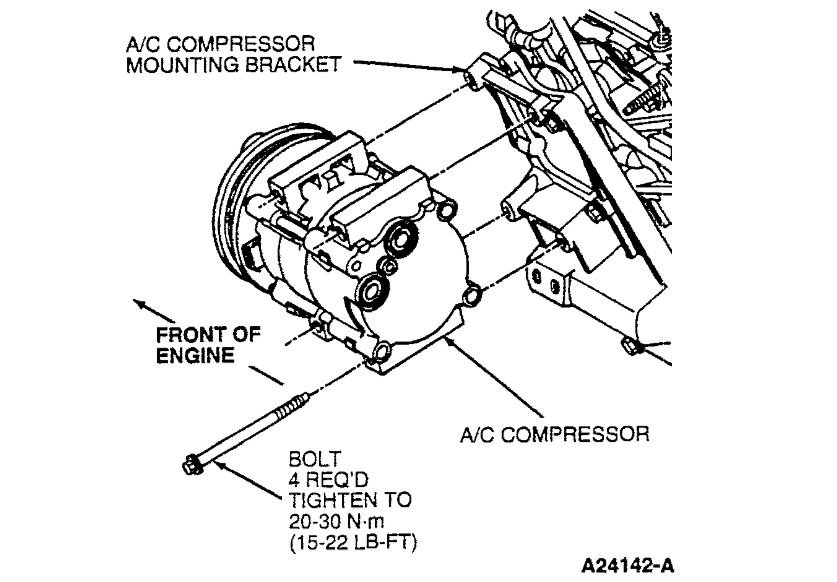 A/C COMPRESSOR
MOUNTING BRACKET

FRONT OF
ENGINE

A/C COMPRESSOR

BOLT
4 REQ'D
TIGHTEN TO
20-30 N·m
(15-22 LB-FT)

A24142-A