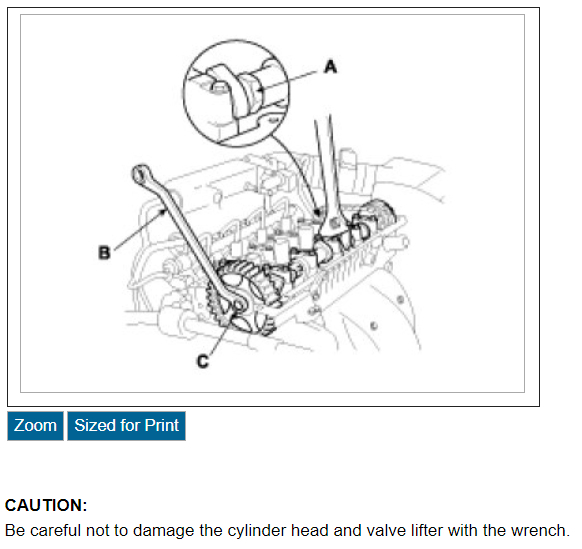 A

B

C

Zoom Sized for Print

CAUTION:

Be careful not to damage the cylinder head and valve lifter with the wrench.