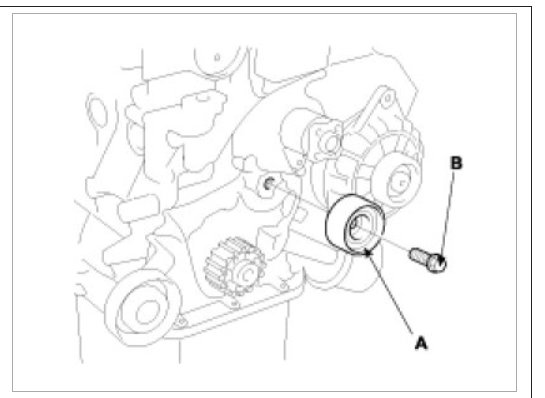 B

A