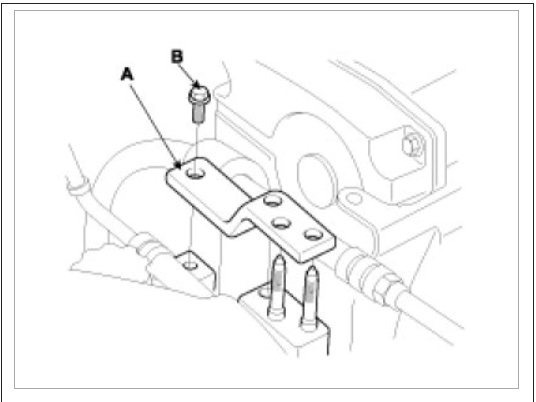 B
A