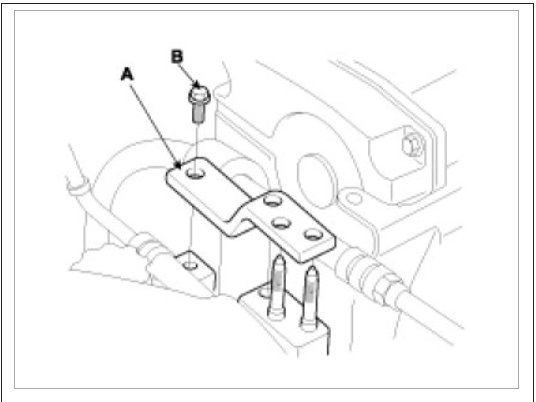 B
A