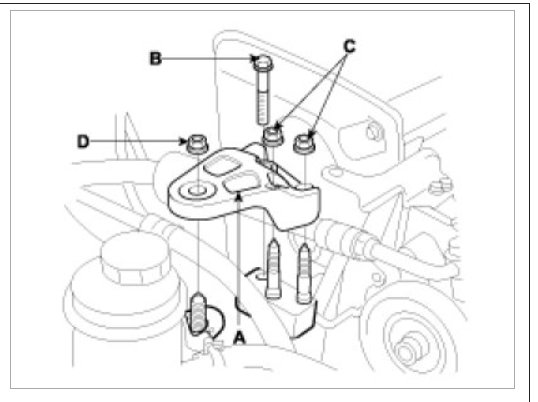 B
C
D
A