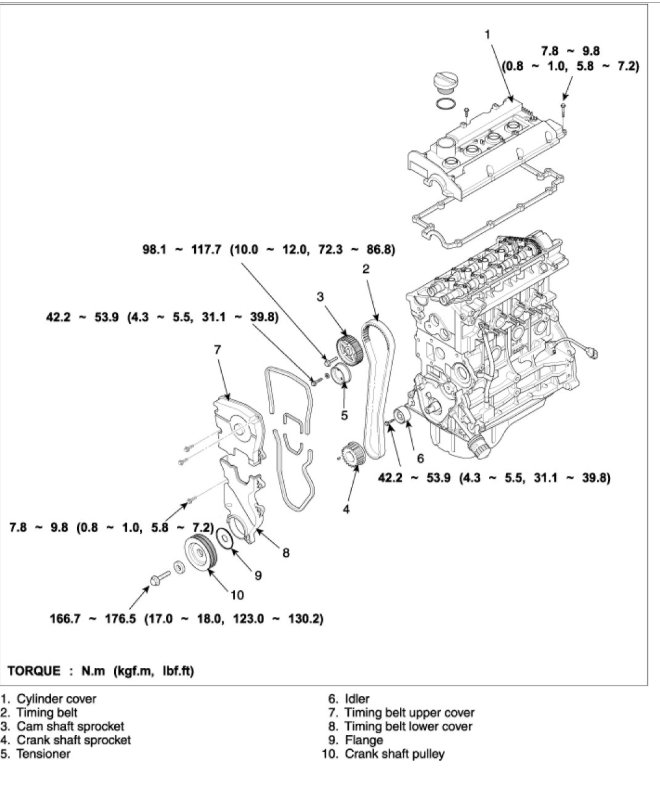 1

7.8 ~ 9.8
(0.8 ~ 1.0, 5.8 ~ 7.2)

98.1 ~ 117.7 (10.0 ~ 12.0, 72.3 ~ 86.8)

2

3

42.2 ~ 53.9 (4.3 ~ 5.5, 31.1 ~ 39.8)

7

5

6

42.2 ~ 53.9 (4.3 ~ 5.5, 31.1 ~ 39.8)

4

7.8 ~ 9.8 (0.8 ~ 1.0, 5.8 ~ 7.2)

8

9

10

166.7 ~ 176.5 (17.0 ~ 18.0, 123.0 ~ 130.2)

TORQUE : N.m (kgf.m, lbf.ft)

1. Cylinder cover
2. Timing belt
3. Cam shaft sprocket
4. Crank shaft sprocket
5. Tensioner

6. Idler
7. Timing belt upper cover
8. Timing belt lower cover
9. Flange
10. Crank shaft pulley