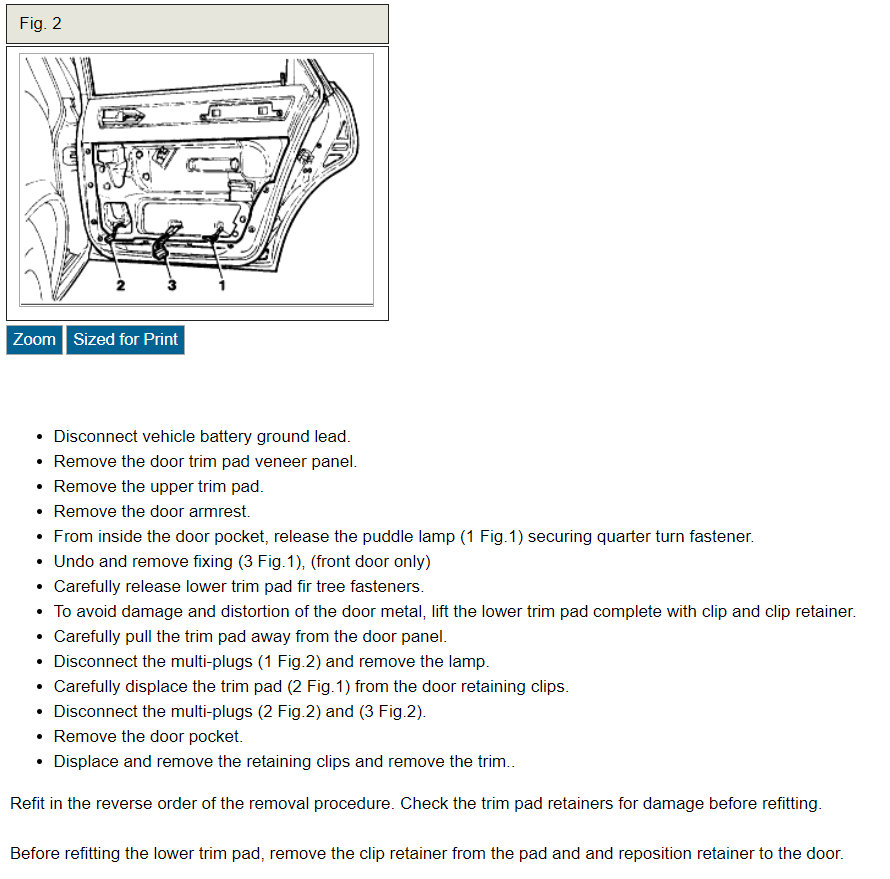 Fig. 2

2 3 1

Zoom Sized for Print

- Disconnect vehicle battery ground lead.
- Remove the door trim pad veneer panel.
- Remove the upper trim pad.
- Remove the door armrest.
- From inside the door pocket, release the puddle lamp (1 Fig.1) securing quarter turn fastener.
- Undo and remove fixing (3 Fig.1), (front door only)
- Carefully release lower trim pad fir tree fasteners.
- To avoid damage and distortion of the door metal, lift the lower trim pad complete with clip and clip retainer.
- Carefully pull the trim pad away from the door panel.
- Disconnect the multi-plugs (1 Fig.2) and remove the lamp.
- Carefully displace the trim pad (2 Fig.1) from the door retaining clips.
- Disconnect the multi-plugs (2 Fig.2) and (3 Fig.2).
- Remove the door pocket.
- Displace and remove the retaining clips and remove the trim..

Refit in the reverse order of the removal procedure. Check the trim pad retainers for damage before refitting.

Before refitting the lower trim pad, remove the clip retainer from the pad and and reposition retainer to the door.