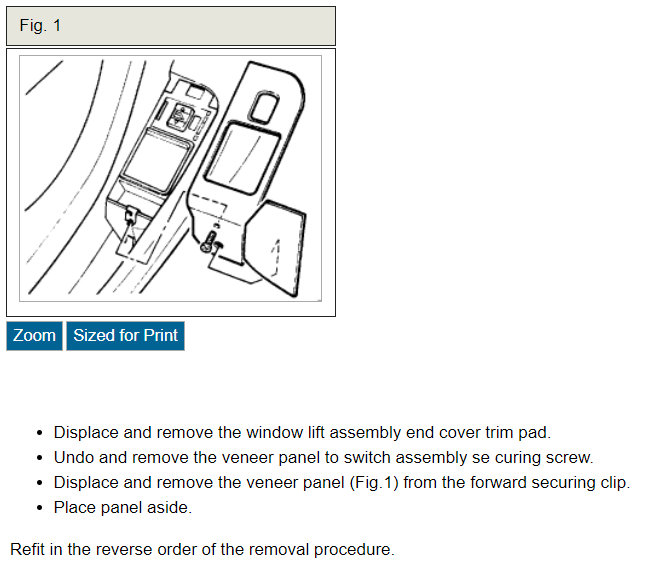 Fig. 1

Zoom Sized for Print

- Displace and remove the window lift assembly end cover trim pad.
- Undo and remove the veneer panel to switch assembly se curing screw.
- Displace and remove the veneer panel (Fig.1) from the forward securing clip.
- Place panel aside.

Refit in the reverse order of the removal procedure.