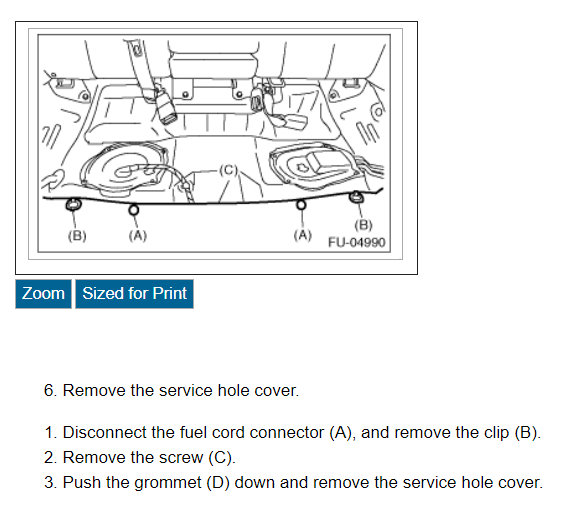 (C)

(B)

(A)

(A)

(B)

FU-04990

Zoom

Sized for Print

6. Remove the service hole cover.

1. Disconnect the fuel cord connector (A), and remove the clip (B).
2. Remove the screw (C).
3. Push the grommet (D) down and remove the service hole cover.