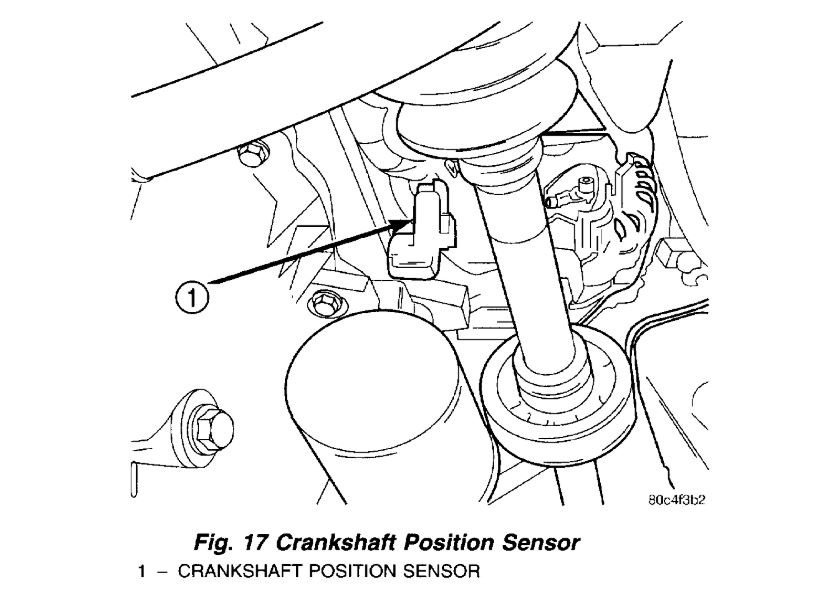 1

80c4f3b2

Fig. 17 Crankshaft Position Sensor

1 – CRANKSHAFT POSITION SENSOR