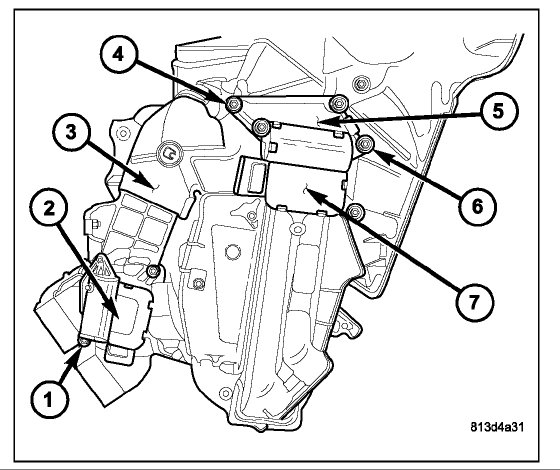 4
5
3
6
2
7
1
813d4a31