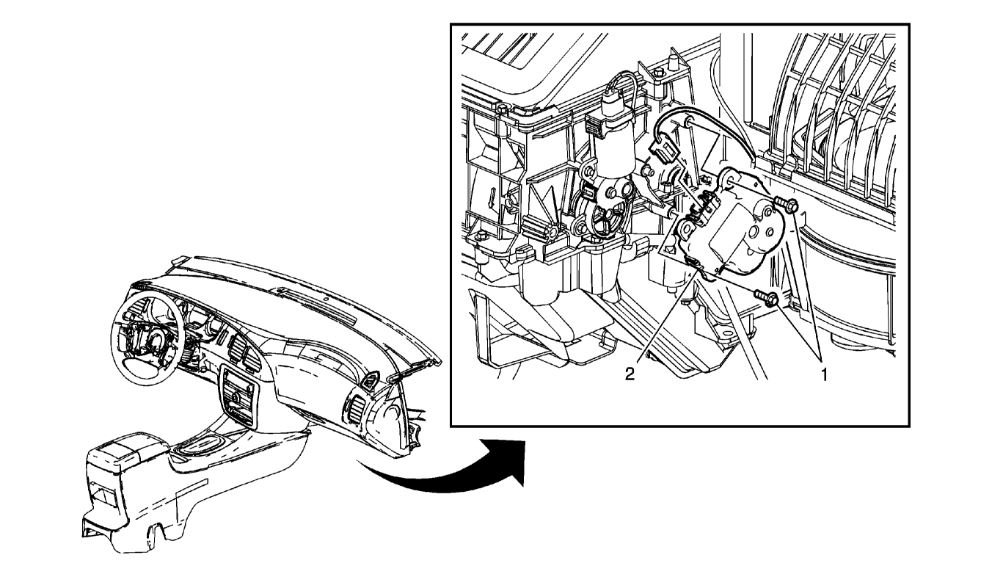 2
1